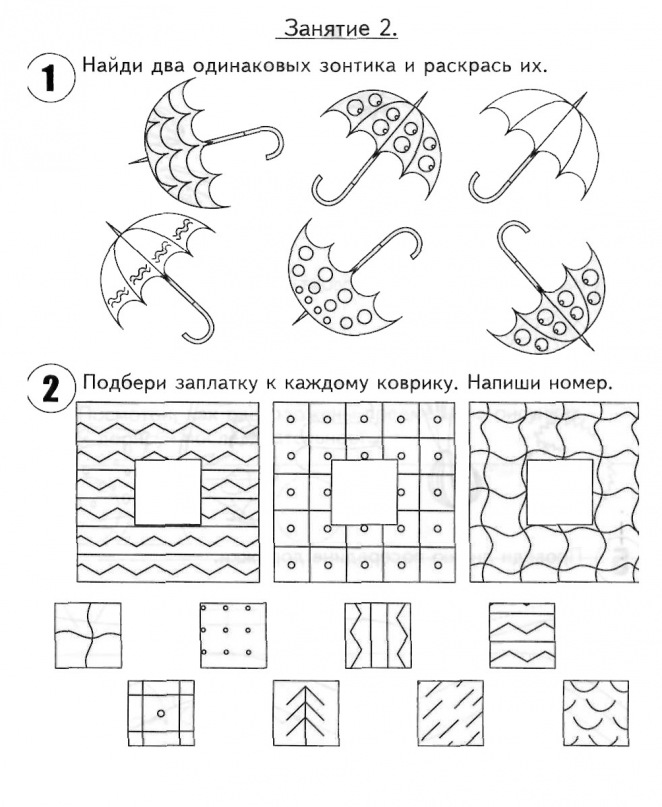 Занятие 2.

1 Найди два одинаковых зонтика и раскрась их.

2 Подбери заплатку к каждому коврику. Напиши номер.