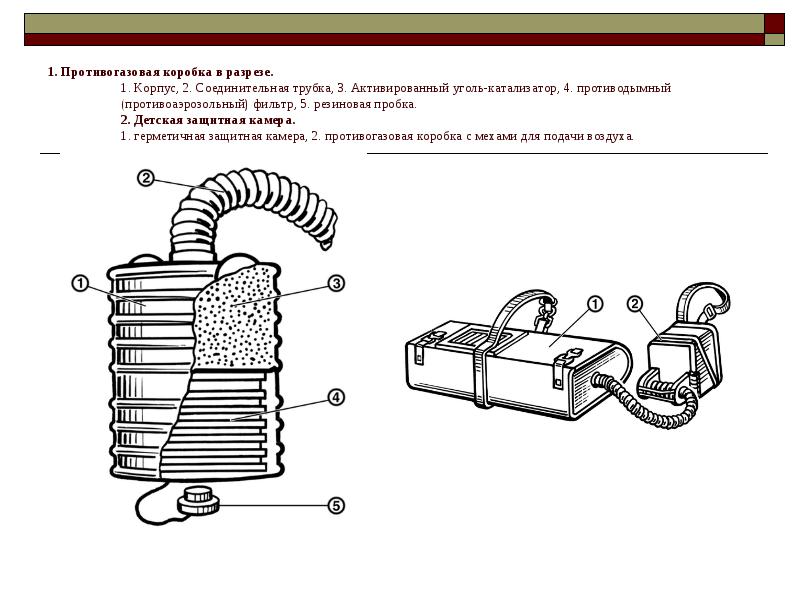 1. Противогазовая коробка в разрезе.

1. Корпус, 2. Соединительная трубка, 3. Активированный уголь-катализатор, 4. противодымный (противоаэрозольный) фильтр, 5. резиновая пробка.

2. Детская защитная камера.

1. герметичная защитная камера, 2. противогазовая коробка с мехами для подачи воздуха.

2
1
3
4
5

1
2